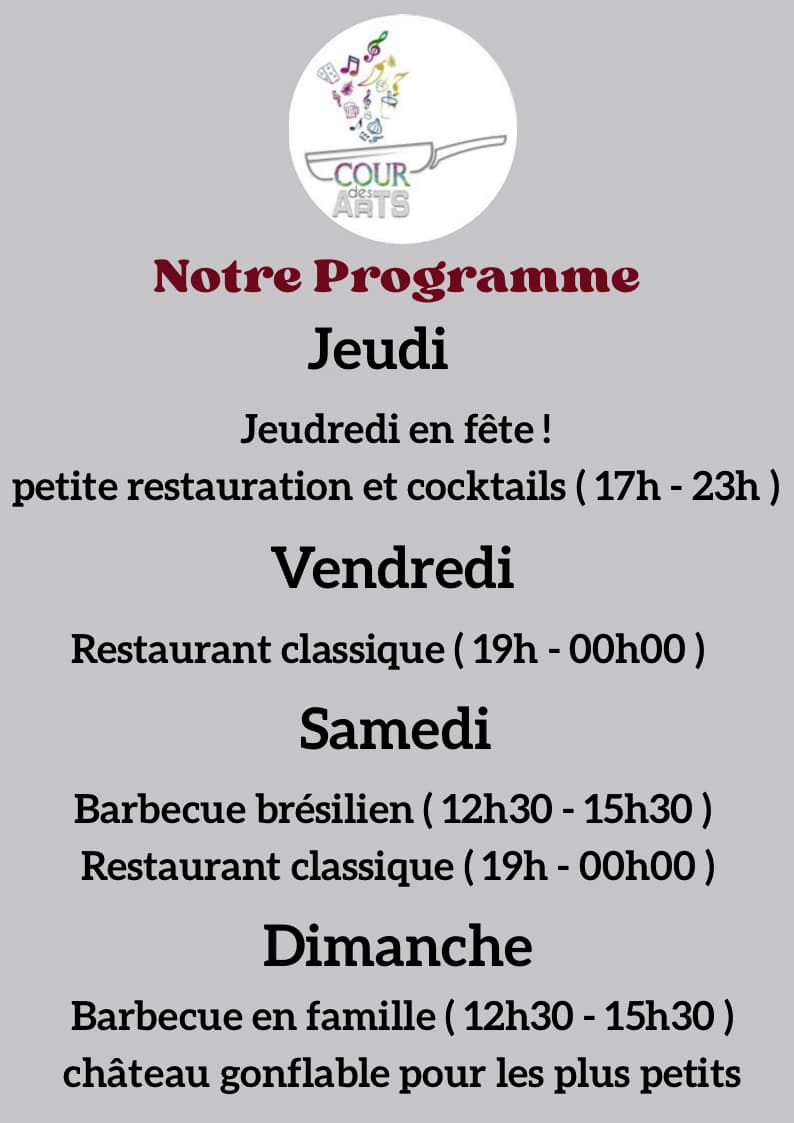 COUR
des
ARTS

Notre Programme

Jeudi

Jeudredi en fête !
petite restauration et cocktails ( 17h - 23h )

Vendredi

Restaurant classique ( 19h - 00h00 )

Samedi

Barbecue brésilien ( 12h30 - 15h30 )
Restaurant classique ( 19h - 00h00 )

Dimanche

Barbecue en famille ( 12h30 - 15h30 )
château gonflable pour les plus petits